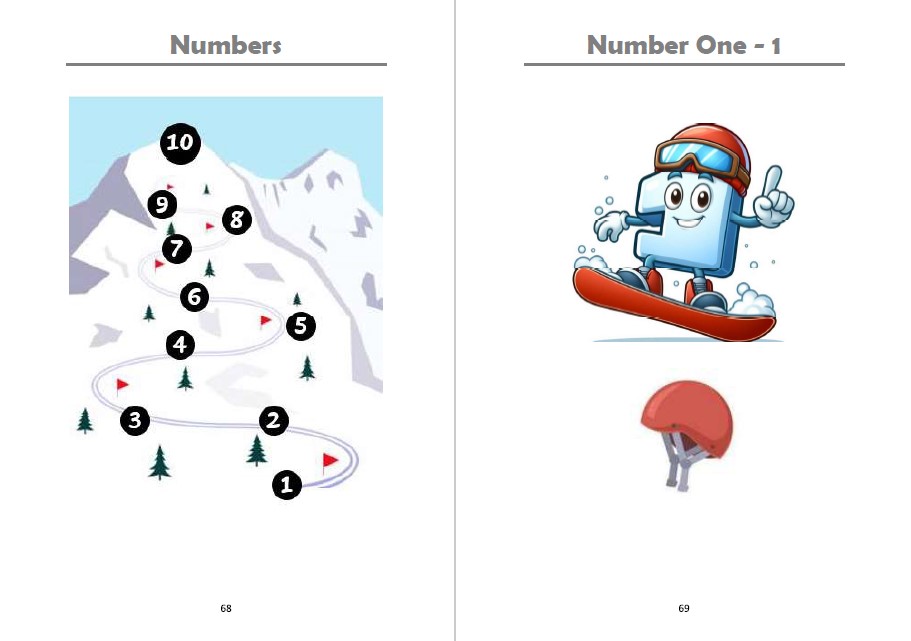 Numbers

10
9
8
7
6
5
4
3
2
1

68

Number One - 1

69